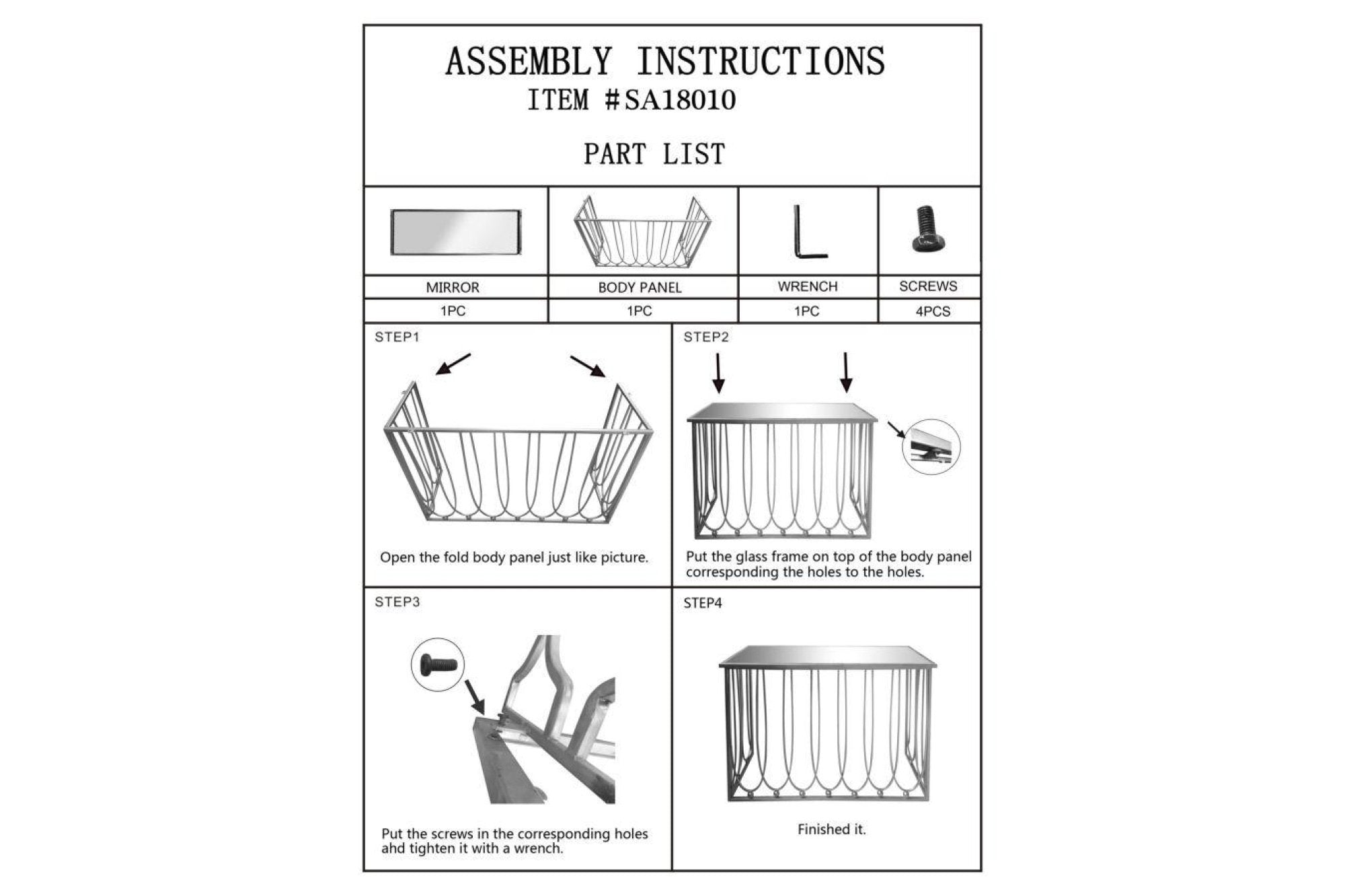 ASSEMBLY INSTRUCTIONS
ITEM #SA18010

PART LIST

| MIRROR | BODY PANEL | WRENCH | SCREWS |
|---|---|---|---|
| 1PC | 1PC | 1PC | 4PCS |

STEP1

Open the fold body panel just like picture.

STEP2

Put the glass frame on top of the body panel corresponding the holes to the holes.

STEP3

Put the screws in the corresponding holes ahd tighten it with a wrench.

STEP4

Finished it.